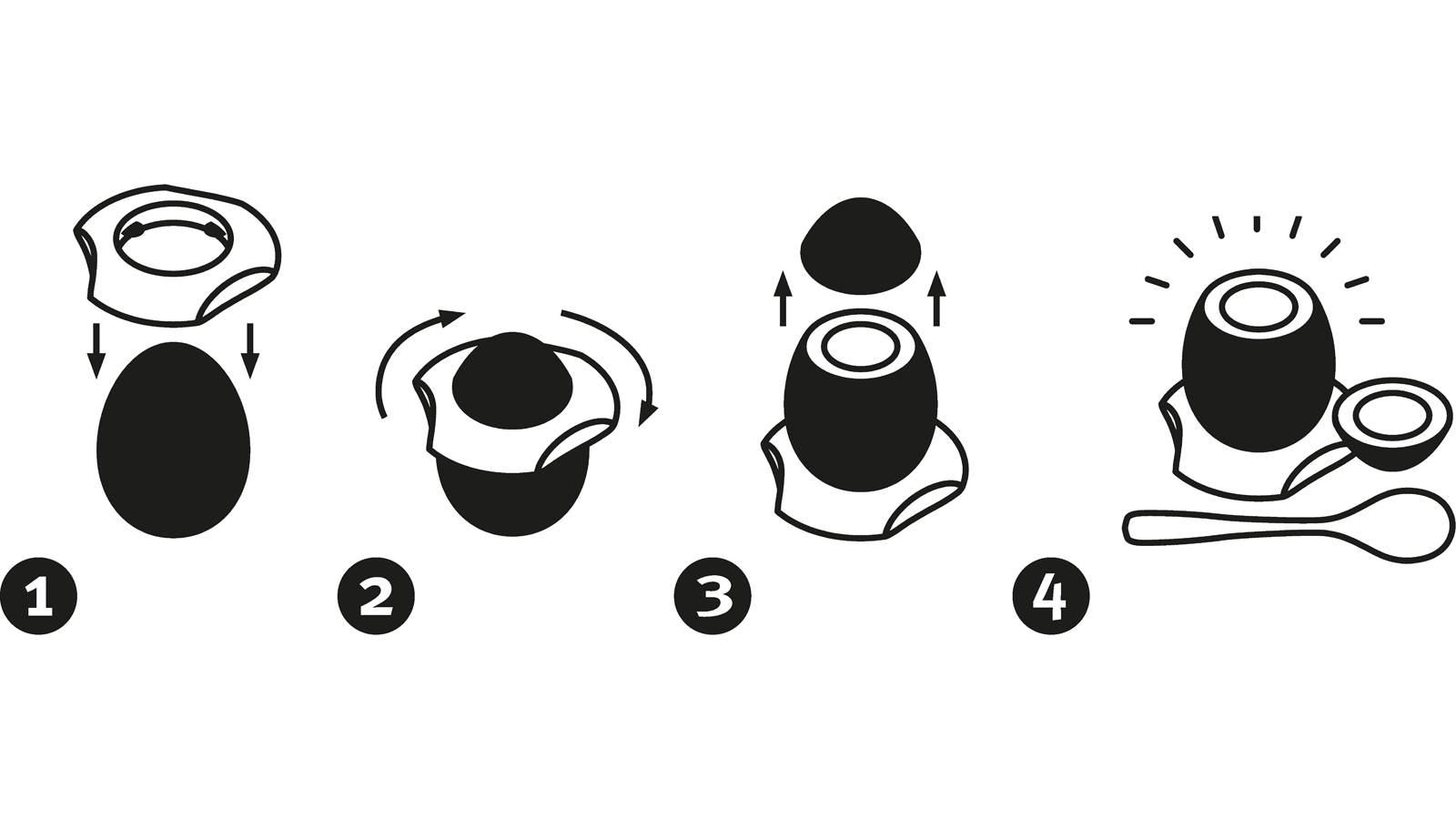 1

2

3

4